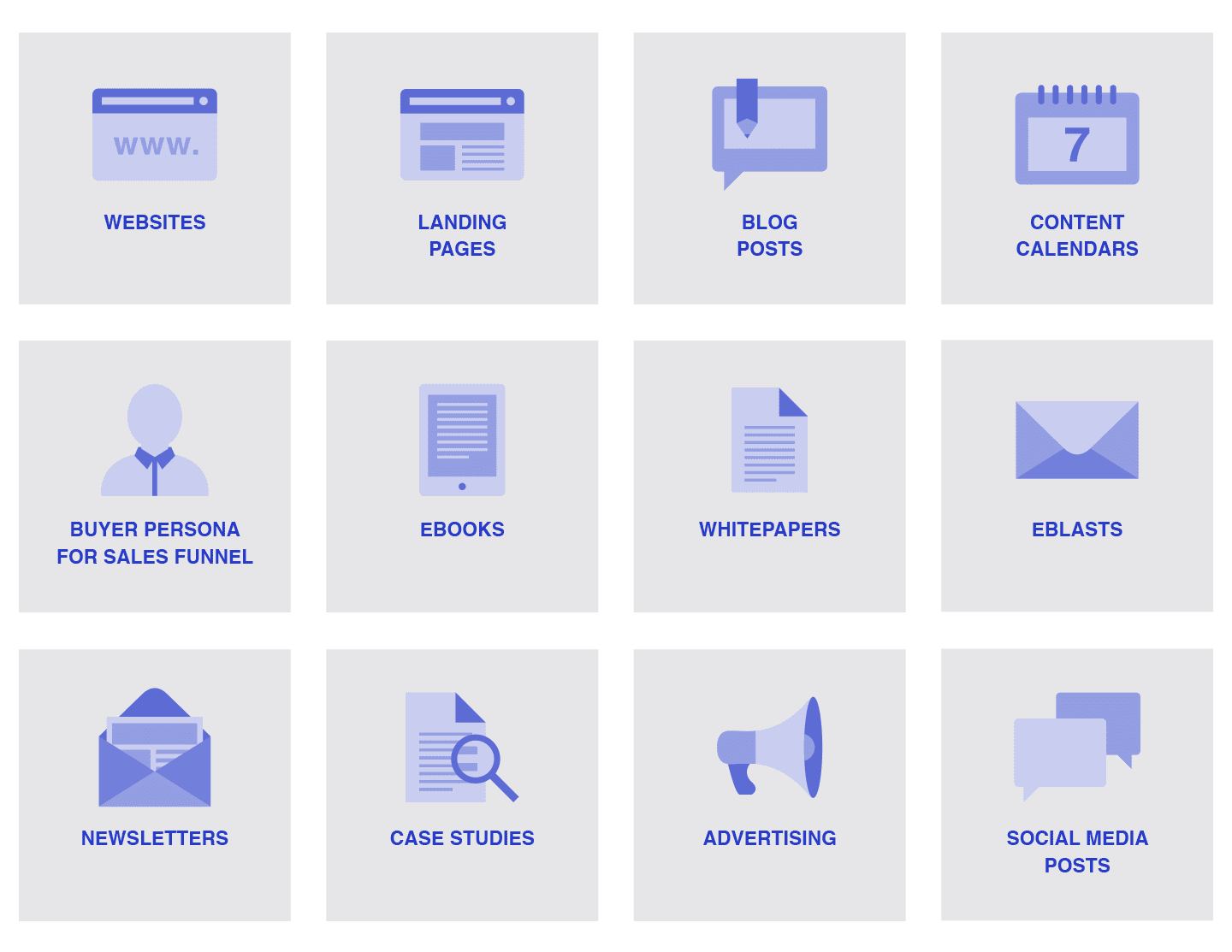 www.

WEBSITES

LANDING PAGES

BLOG POSTS

7

CONTENT CALENDARS

BUYER PERSONA FOR SALES FUNNEL

EBOOKS

WHITEPAPERS

EBLASTS

NEWSLETTERS

CASE STUDIES

ADVERTISING

SOCIAL MEDIA POSTS