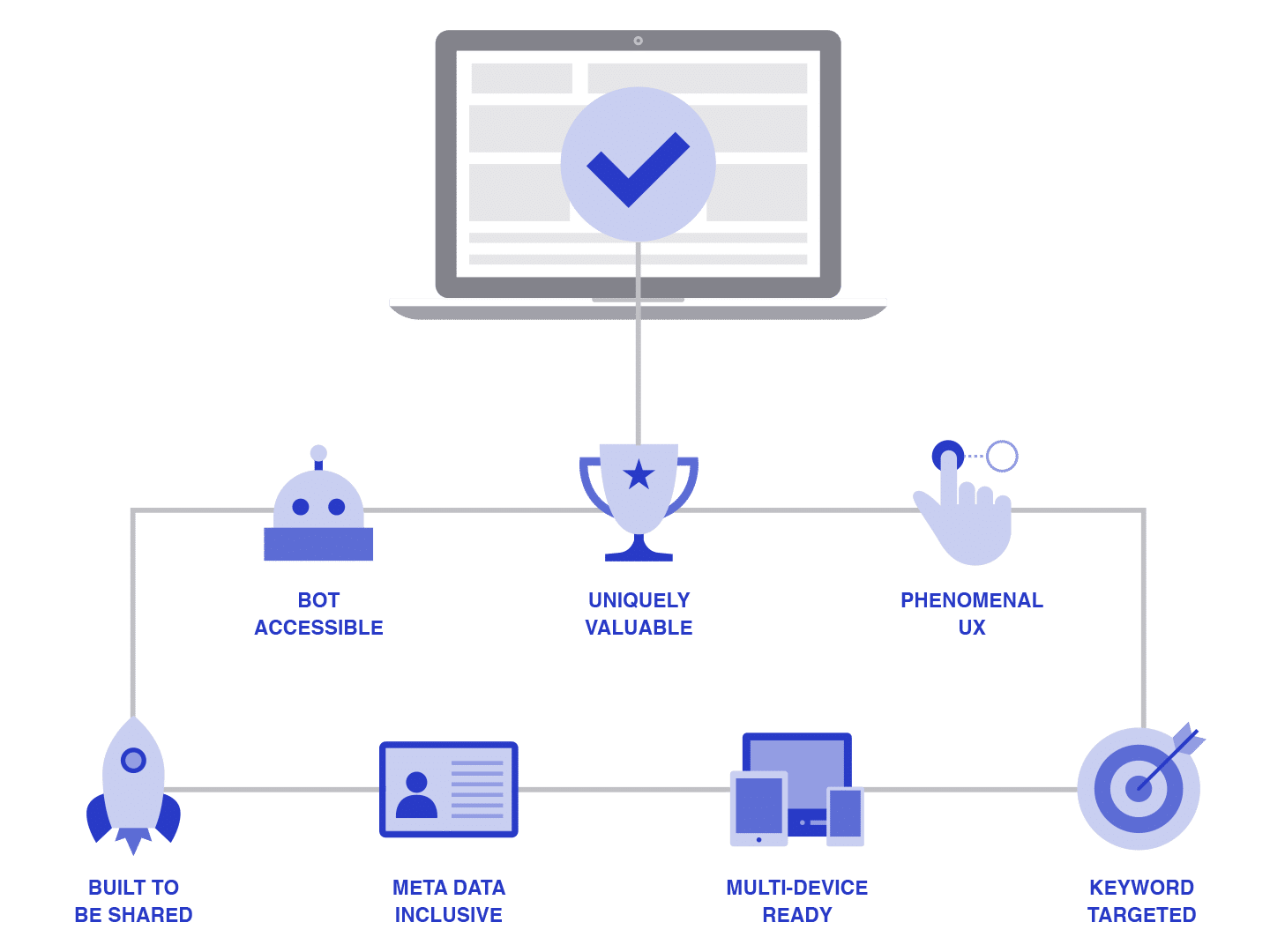 BOT ACCESSIBLE

UNIQUELY VALUABLE

PHENOMENAL UX

BUILT TO BE SHARED

META DATA INCLUSIVE

MULTI-DEVICE READY

KEYWORD TARGETED